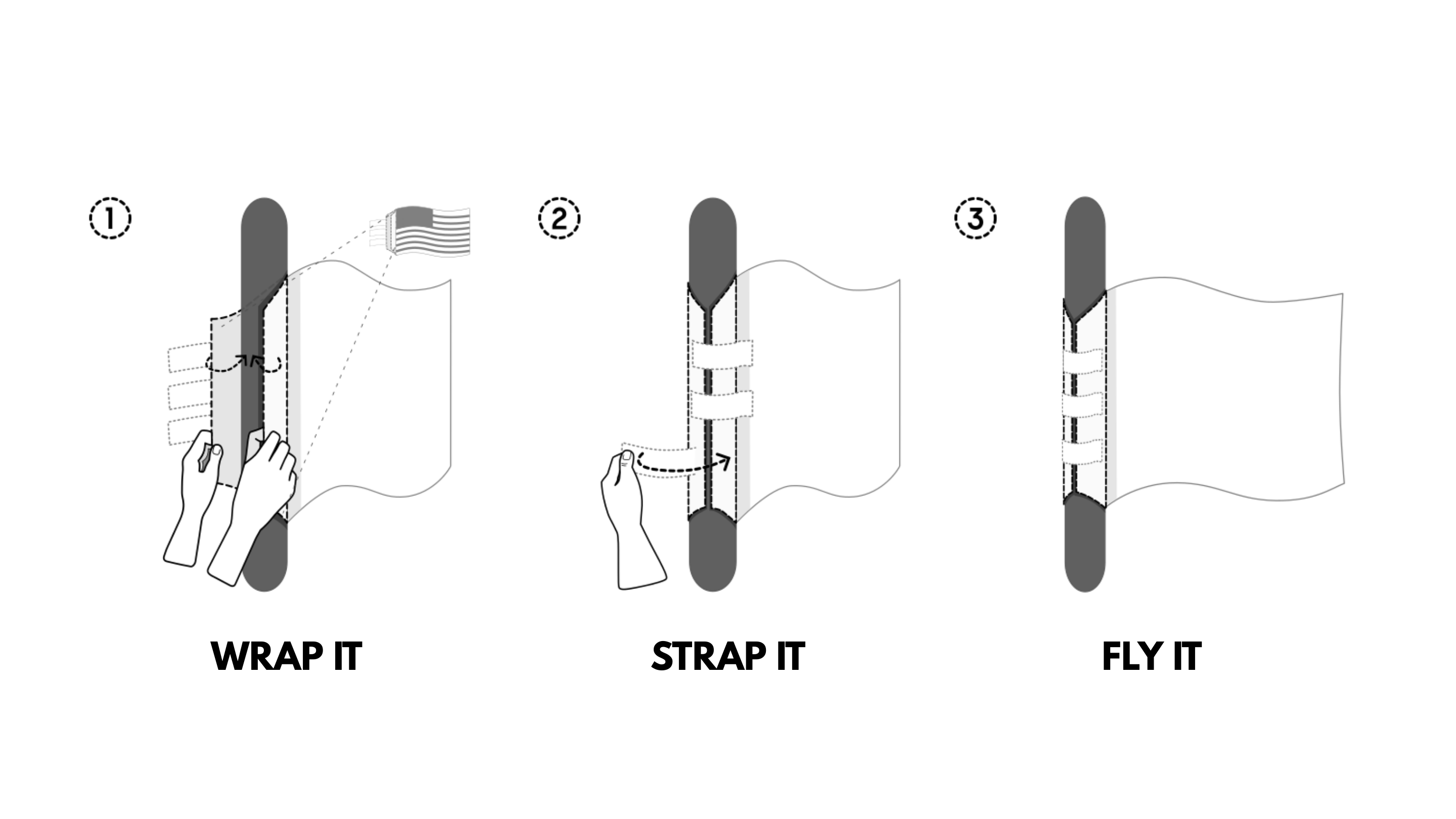 1

WRAP IT

2

STRAP IT

3

FLY IT